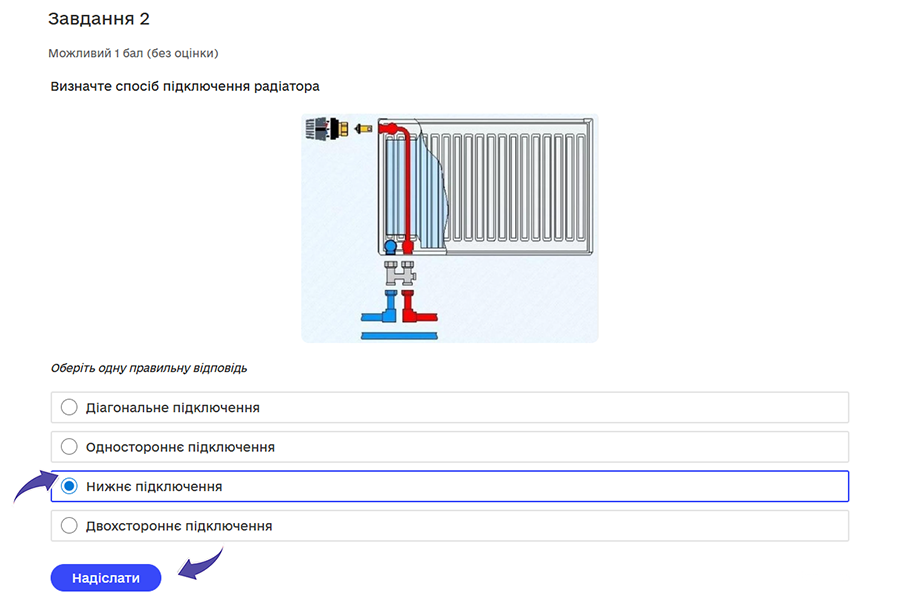 Завдання 2

Можливий 1 бал (без оцінки)

Визначте спосіб підключення радіатора

Оберіть одну правильну відповідь

Діагональне підключення

Одностороннє підключення

Нижнє підключення

Двохстороннє підключення

Надіслати